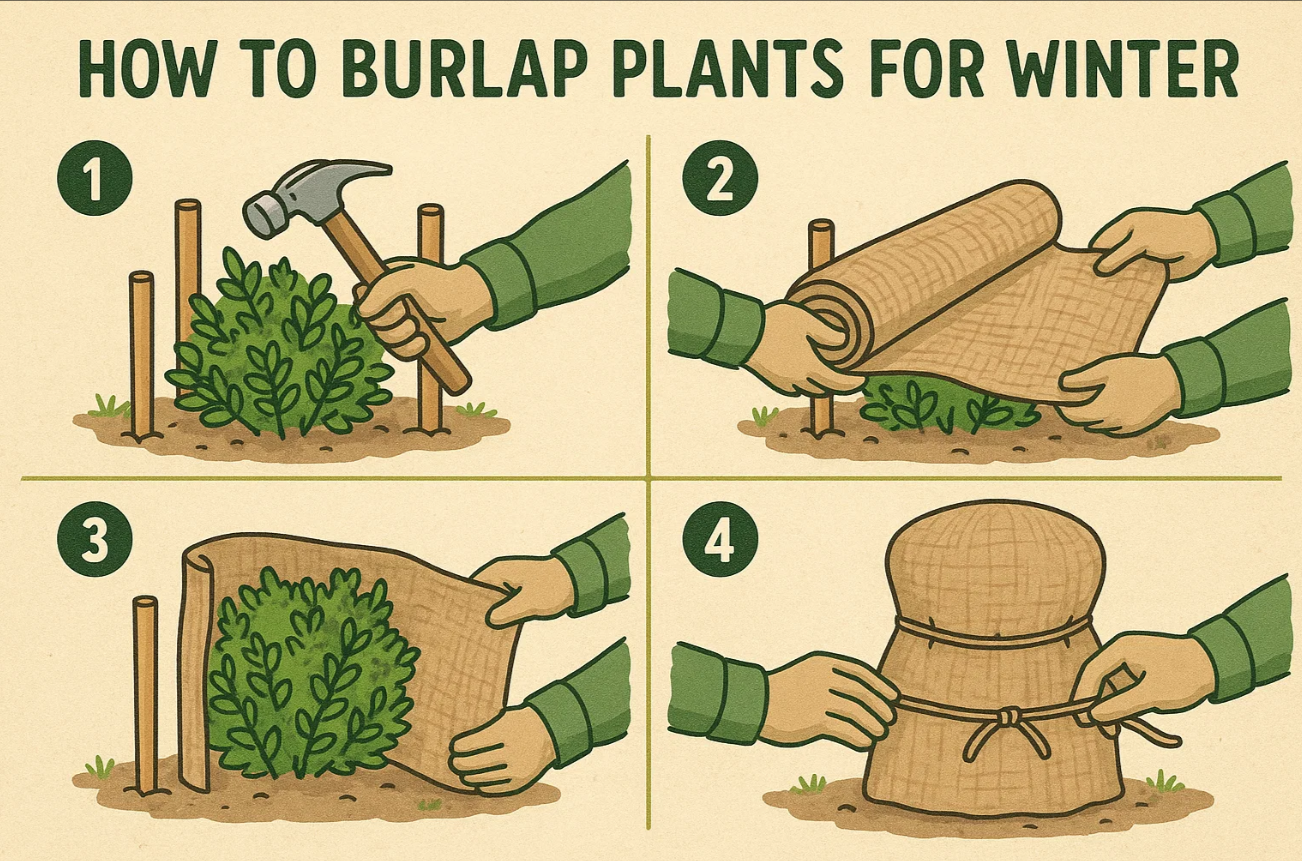 HOW TO BURLAP PLANTS FOR WINTER

1

2

3

4